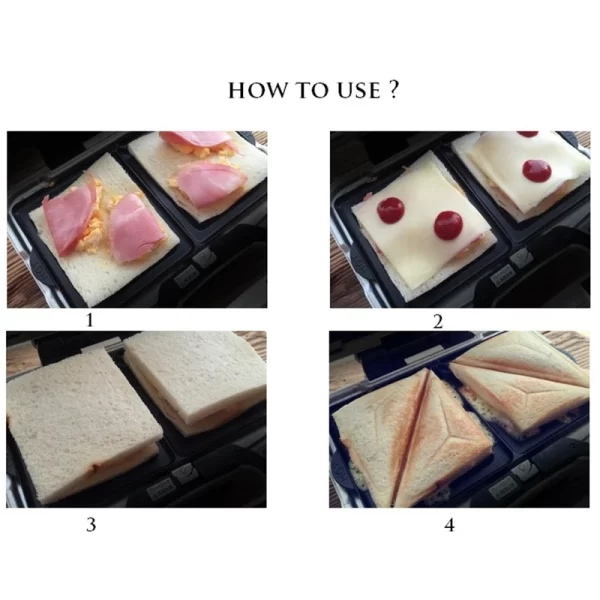 HOW TO USE ?

1

2

3

4